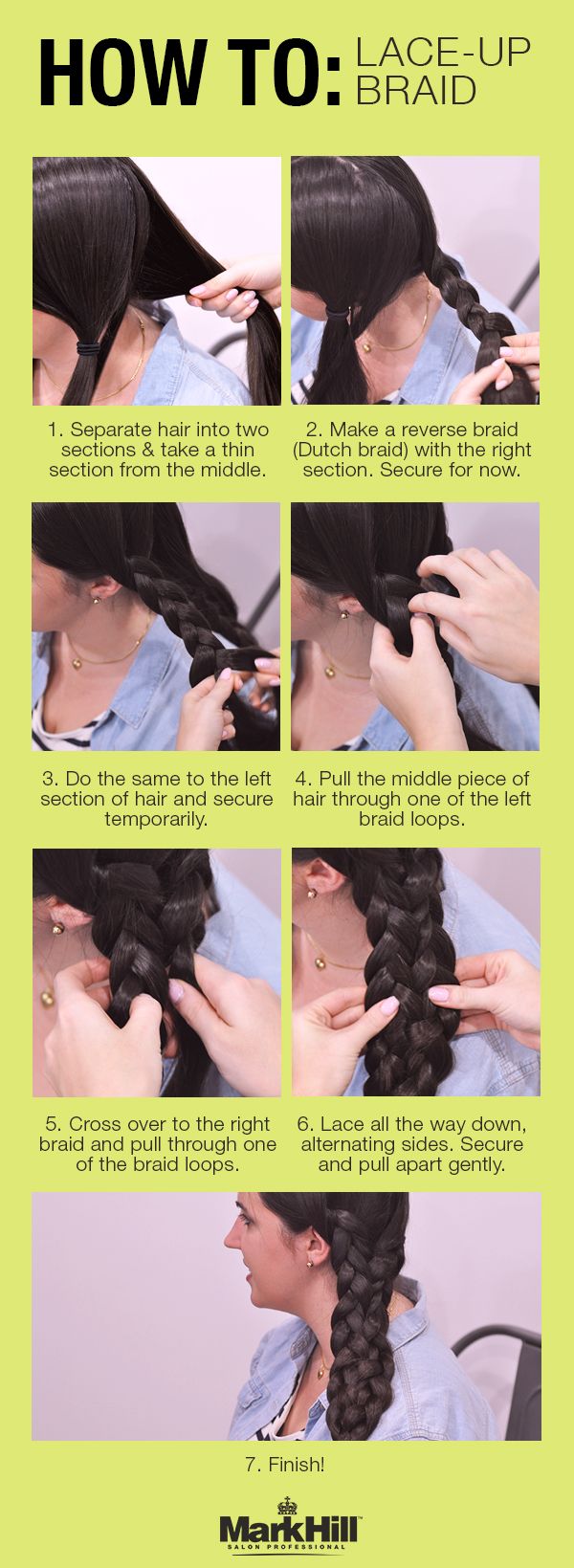 HOW TO: LACE-UP BRAID

1. Separate hair into two sections & take a thin section from the middle.

2. Make a reverse braid (Dutch braid) with the right section. Secure for now.

3. Do the same to the left section of hair and secure temporarily.

4. Pull the middle piece of hair through one of the left braid loops.

5. Cross over to the right braid and pull through one of the braid loops.

6. Lace all the way down, alternating sides. Secure and pull apart gently.

7. Finish!

MarkHill
SALON PROFESSIONAL